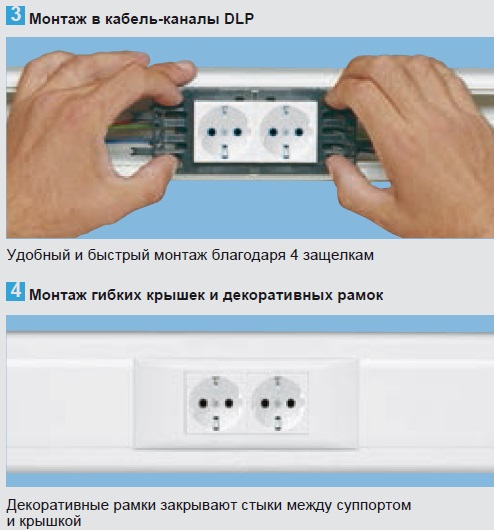 3 Монтаж в кабель-каналы DLP

Удобный и быстрый монтаж благодаря 4 защелкам

4 Монтаж гибких крышек и декоративных рамок

Декоративные рамки закрывают стыки между суппортом и крышкой